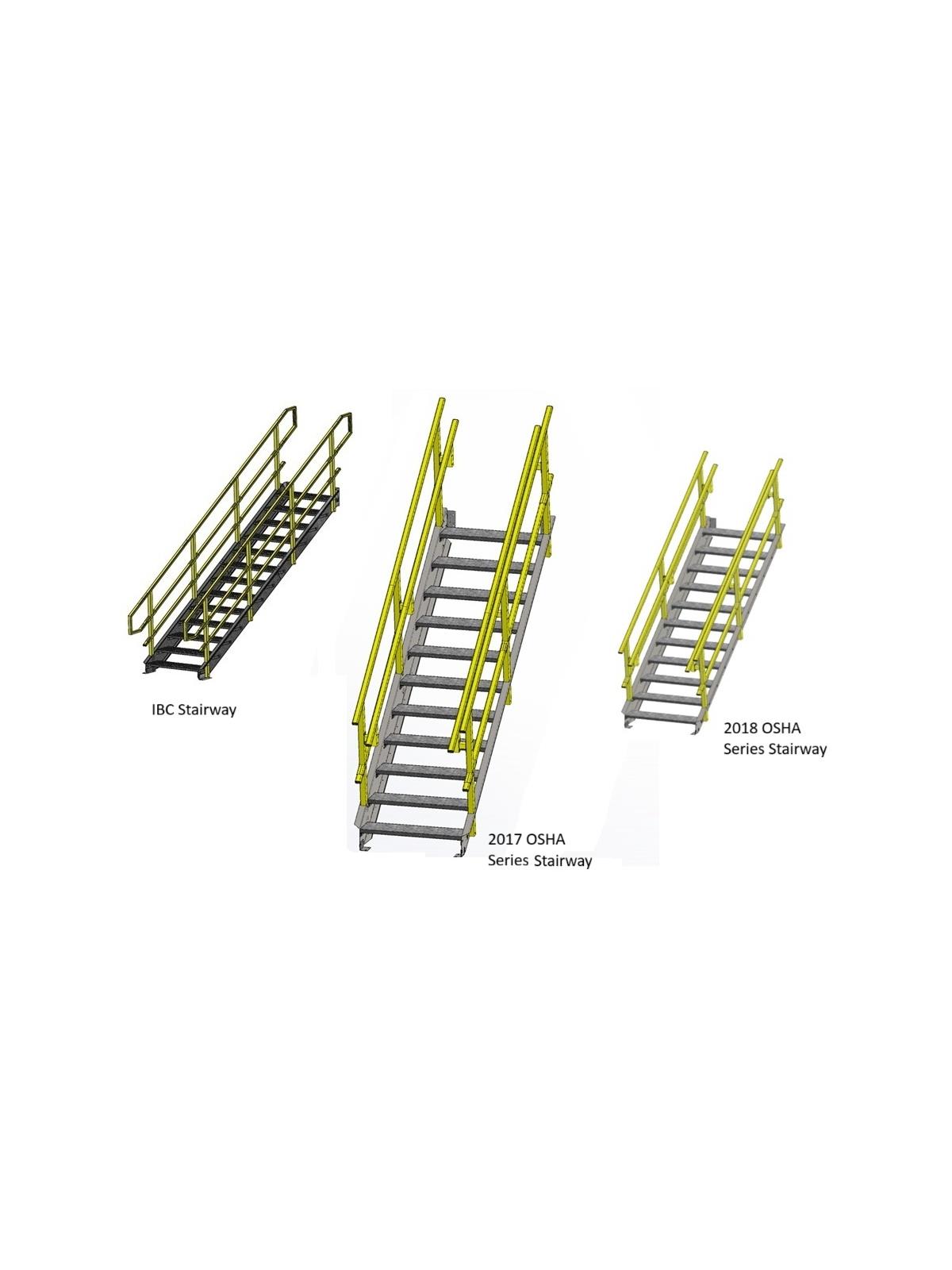 IBC Stairway

2017 OSHA
Series Stairway

2018 OSHA
Series Stairway